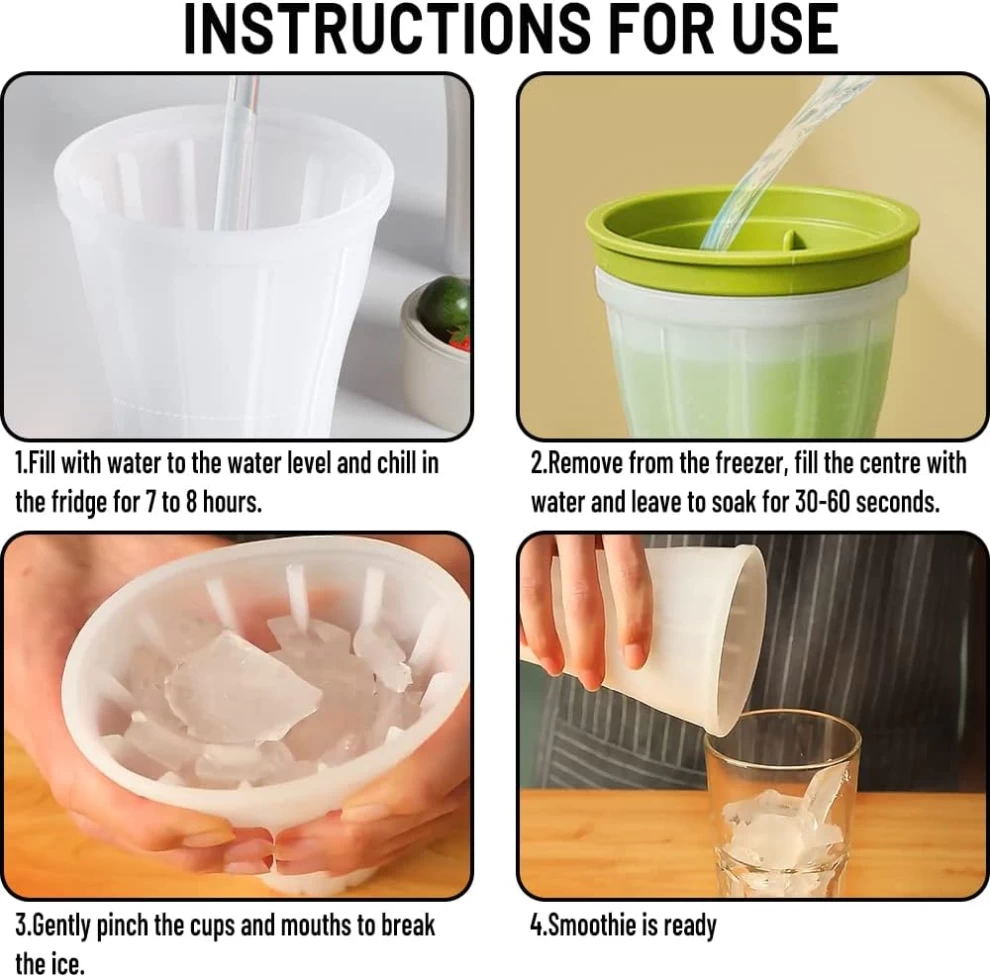 INSTRUCTIONS FOR USE

1.Fill with water to the water level and chill in the fridge for 7 to 8 hours.

2.Remove from the freezer, fill the centre with water and leave to soak for 30-60 seconds.

3.Gently pinch the cups and mouths to break the ice.

4.Smoothie is ready