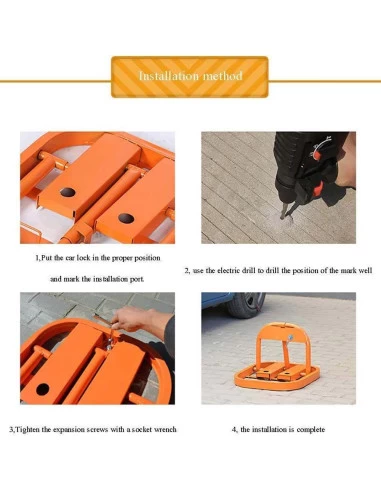 Installation method

1,Put the car lock in the proper position

and mark the installation port.

2, use the electric drill to drill the position of the mark well

3,Tighten the expansion screws with a socket wrench

4, the installation is complete