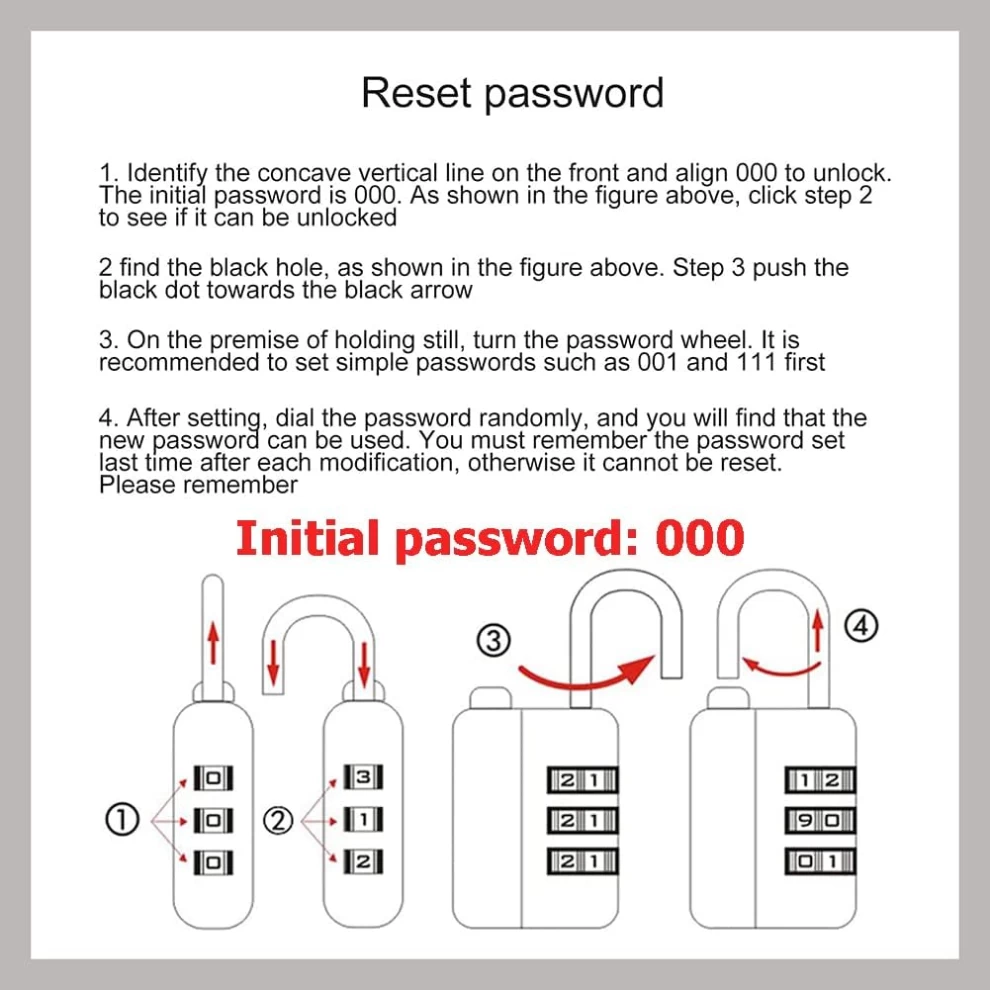 Reset password

1. Identify the concave vertical line on the front and align 000 to unlock. The initial password is 000. As shown in the figure above, click step 2 to see if it can be unlocked

2 find the black hole, as shown in the figure above. Step 3 push the black dot towards the black arrow

3. On the premise of holding still, turn the password wheel. It is recommended to set simple passwords such as 001 and 111 first

4. After setting, dial the password randomly, and you will find that the new password can be used. You must remember the password set last time after each modification, otherwise it cannot be reset. Please remember

Initial password: 000

①
0
0
0

②
3
1
2

③
2 1
2 1
2 1

④
1 2
9 0
0 1