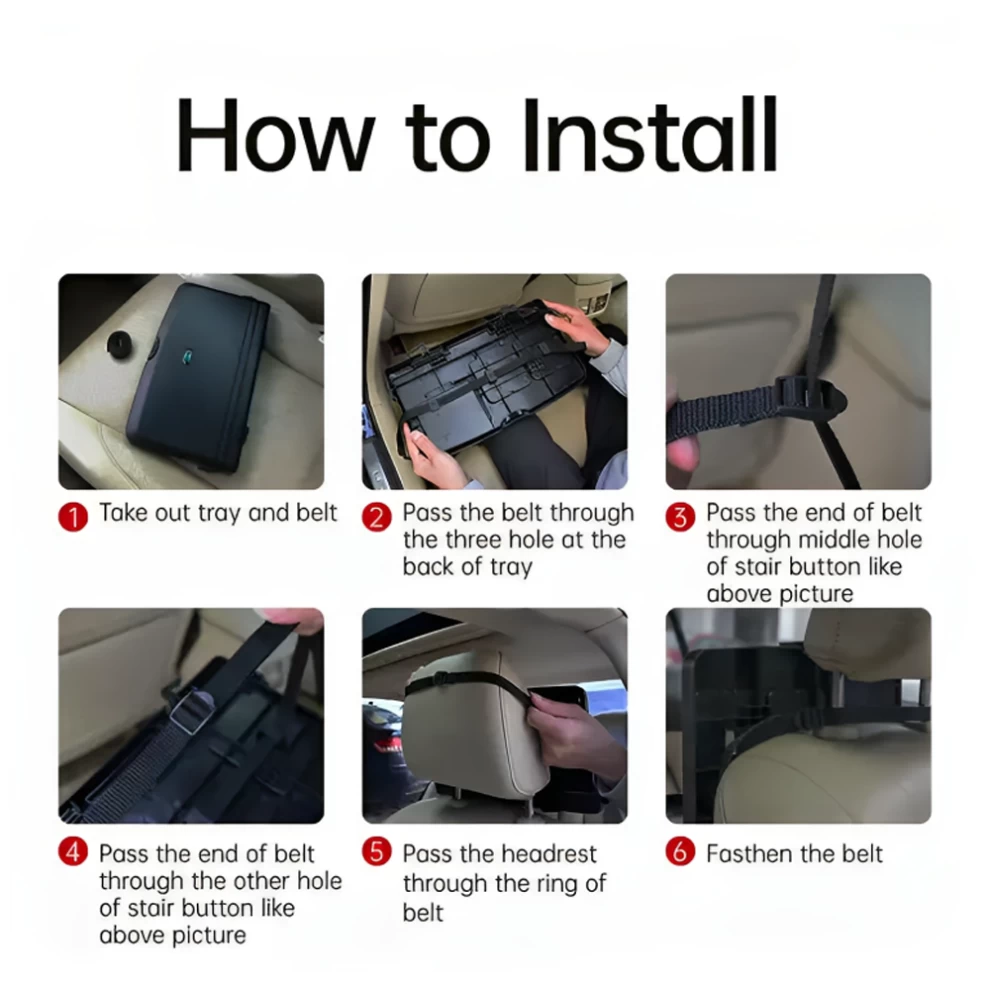 How to Install

1 Take out tray and belt

2 Pass the belt through the three hole at the back of tray

3 Pass the end of belt through middle hole of stair button like above picture

4 Pass the end of belt through the other hole of stair button like above picture

5 Pass the headrest through the ring of belt

6 Fasthen the belt