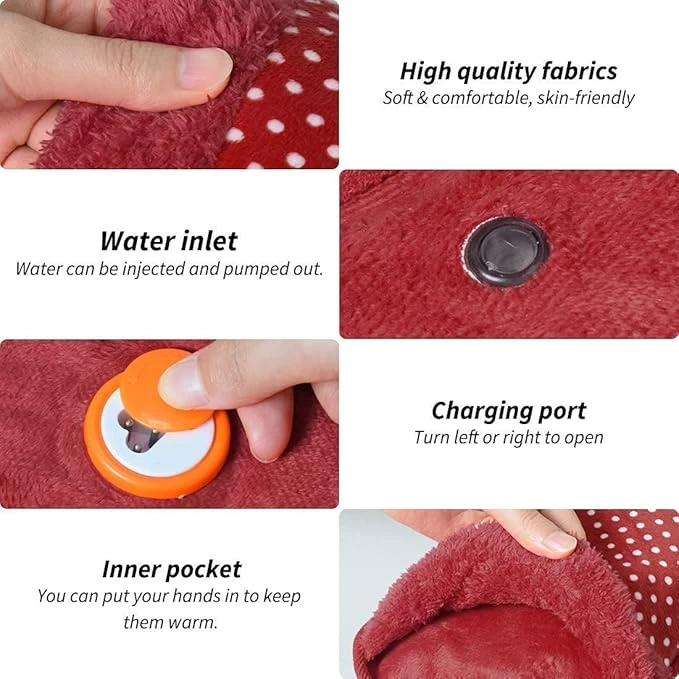 High quality fabrics
Soft & comfortable, skin-friendly

Water inlet
Water can be injected and pumped out.

Charging port
Turn left or right to open

Inner pocket
You can put your hands in to keep them warm.