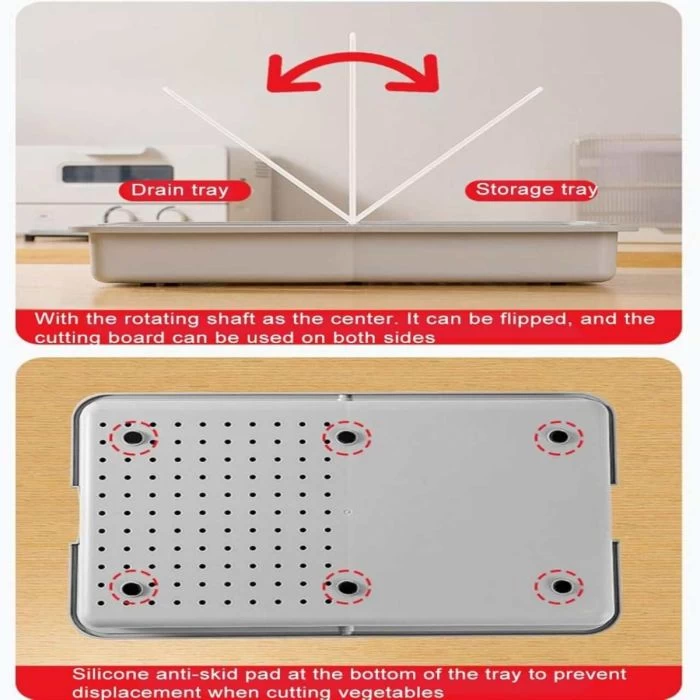 Drain tray

Storage tray

With the rotating shaft as the center. It can be flipped, and the cutting board can be used on both sides

Silicone anti-skid pad at the bottom of the tray to prevent displacement when cutting vegetables