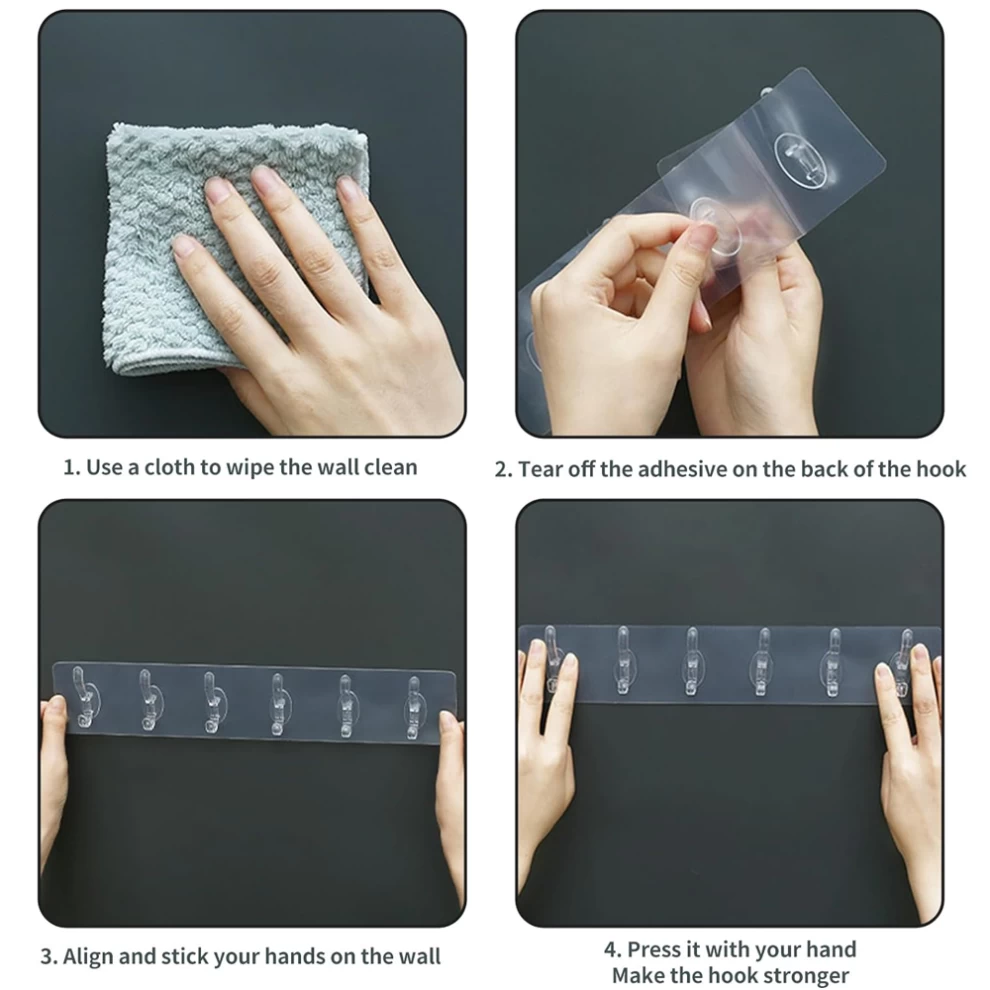 1. Use a cloth to wipe the wall clean

2. Tear off the adhesive on the back of the hook

3. Align and stick your hands on the wall

4. Press it with your hand
Make the hook stronger