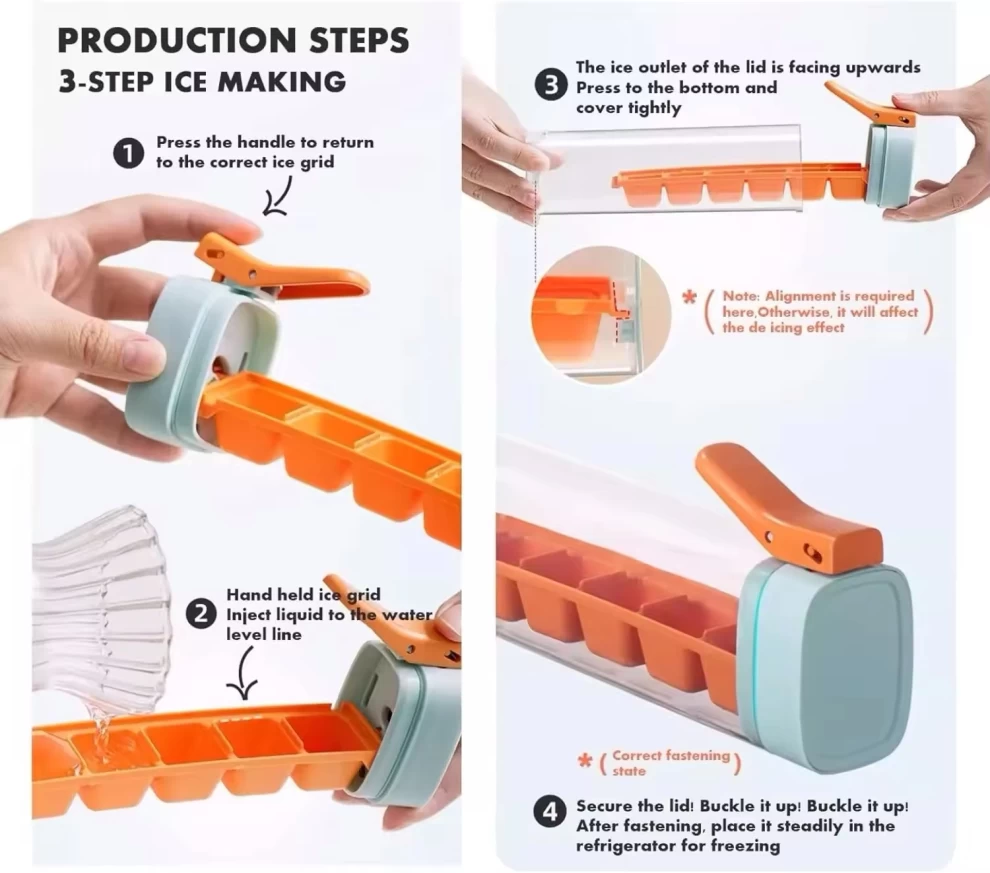 PRODUCTION STEPS
3-STEP ICE MAKING

1 Press the handle to return to the correct ice grid

2 Hand held ice grid
Inject liquid to the water level line

3 The ice outlet of the lid is facing upwards
Press to the bottom and cover tightly

* ( Note: Alignment is required here,Otherwise, it will affect the de icing effect )

* ( Correct fastening state )

4 Secure the lid! Buckle it up! Buckle it up!
After fastening, place it steadily in the refrigerator for freezing