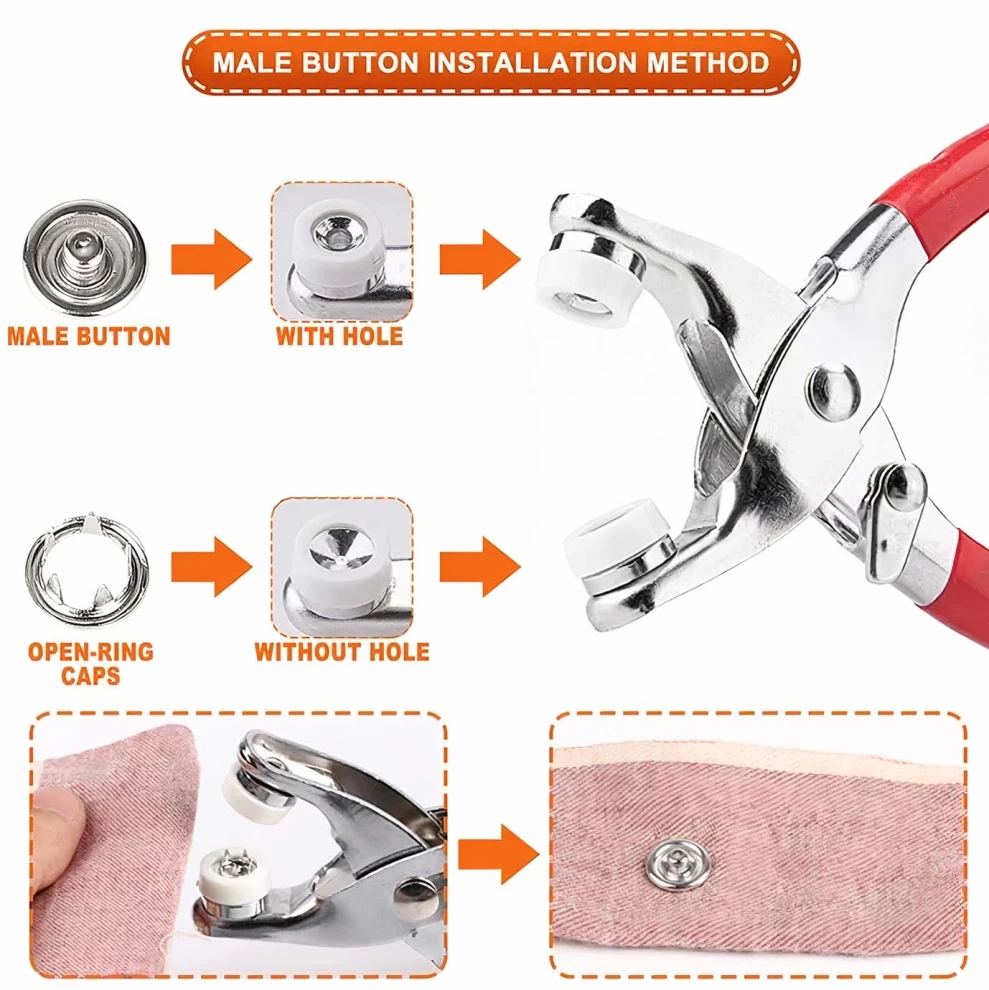 MALE BUTTON INSTALLATION METHOD

MALE BUTTON

WITH HOLE

OPEN-RING CAPS

WITHOUT HOLE